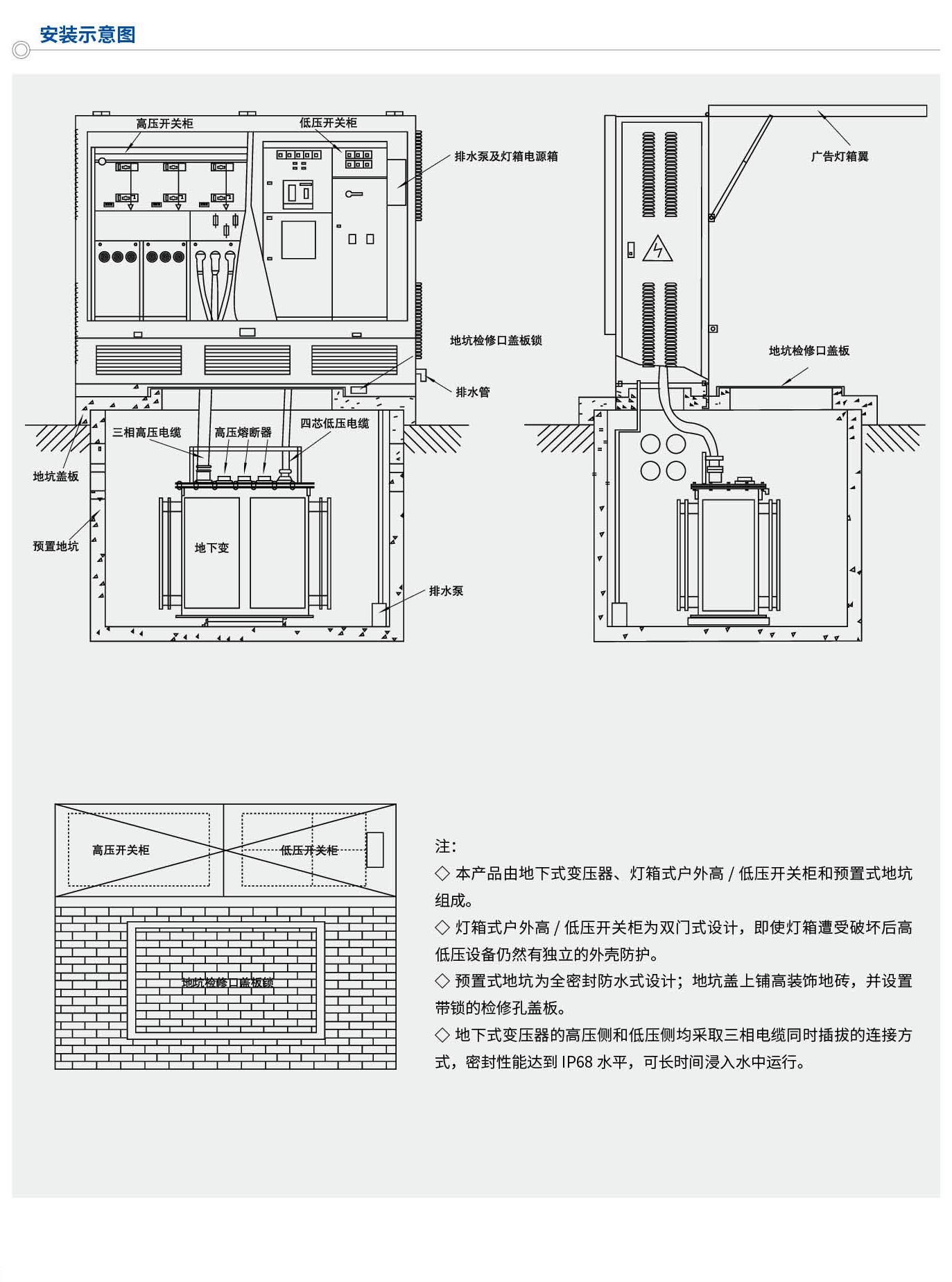 安装示意图

高压开关柜
低压开关柜
排水泵及灯箱电源箱
地坑检修口盖板锁
排水管
三相高压电缆
高压熔断器
四芯低压电缆
地坑盖板
预置地坑
地下变
排水泵

广告灯箱翼
地坑检修口盖板

高压开关柜
低压开关柜
地坑检修口盖板锁

注:
◇ 本产品由地下式变压器、灯箱式户外高 / 低压开关柜和预置式地坑组成。
◇ 灯箱式户外高 / 低压开关柜为双门式设计，即使灯箱遭受破坏后高低压设备仍然有独立的外壳防护。
◇ 预置式地坑为全密封防水式设计；地坑盖上铺高装饰地砖，并设置带锁的检修孔盖板。
◇ 地下式变压器的高压侧和低压侧均采取三相电缆同时插拔的连接方式，密封性能达到 IP68 水平，可长时间浸入水中运行。